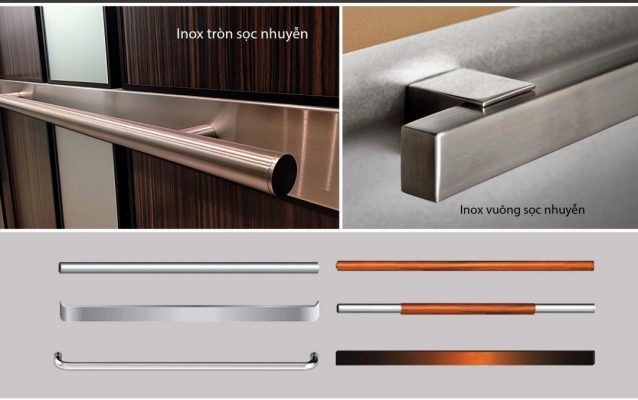 Inox tròn sọc nhuyễn

Inox vuông sọc nhuyễn